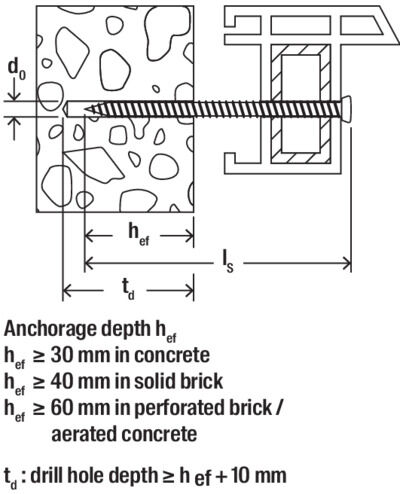 $d_0$

$h_{ef}$

$l_S$

$t_d$

Anchorage depth $h_{ef}$
$h_{ef}$ ≥ 30 mm in concrete
$h_{ef}$ ≥ 40 mm in solid brick
$h_{ef}$ ≥ 60 mm in perforated brick / aerated concrete

$t_d$ : drill hole depth ≥ $h_{ef}$ + 10 mm